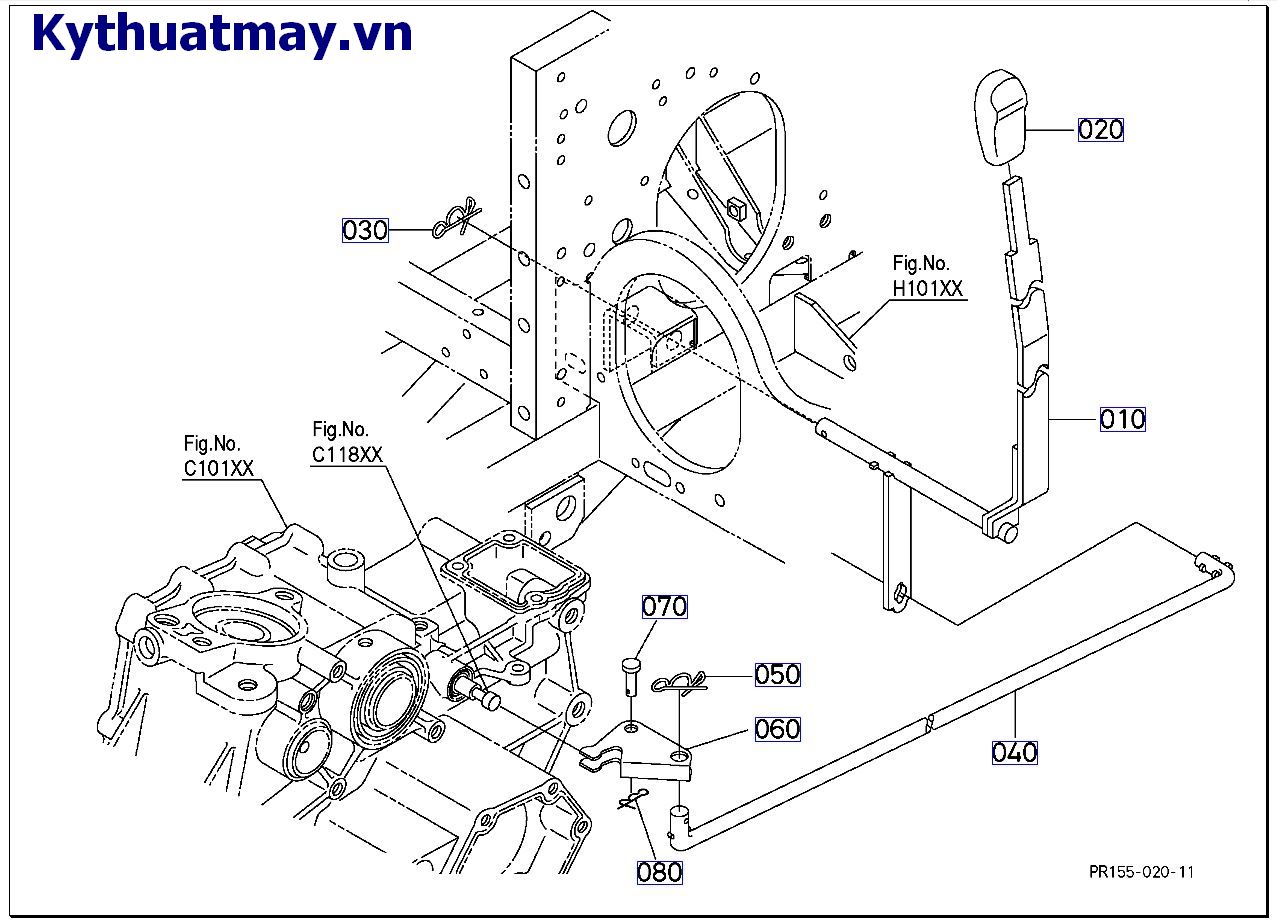 Kythuatmay.vn

020

030

Fig.No.
H101XX

010

Fig.No.
C101XX

Fig.No.
C118XX

070

050

060

040

080

PR155-020-11